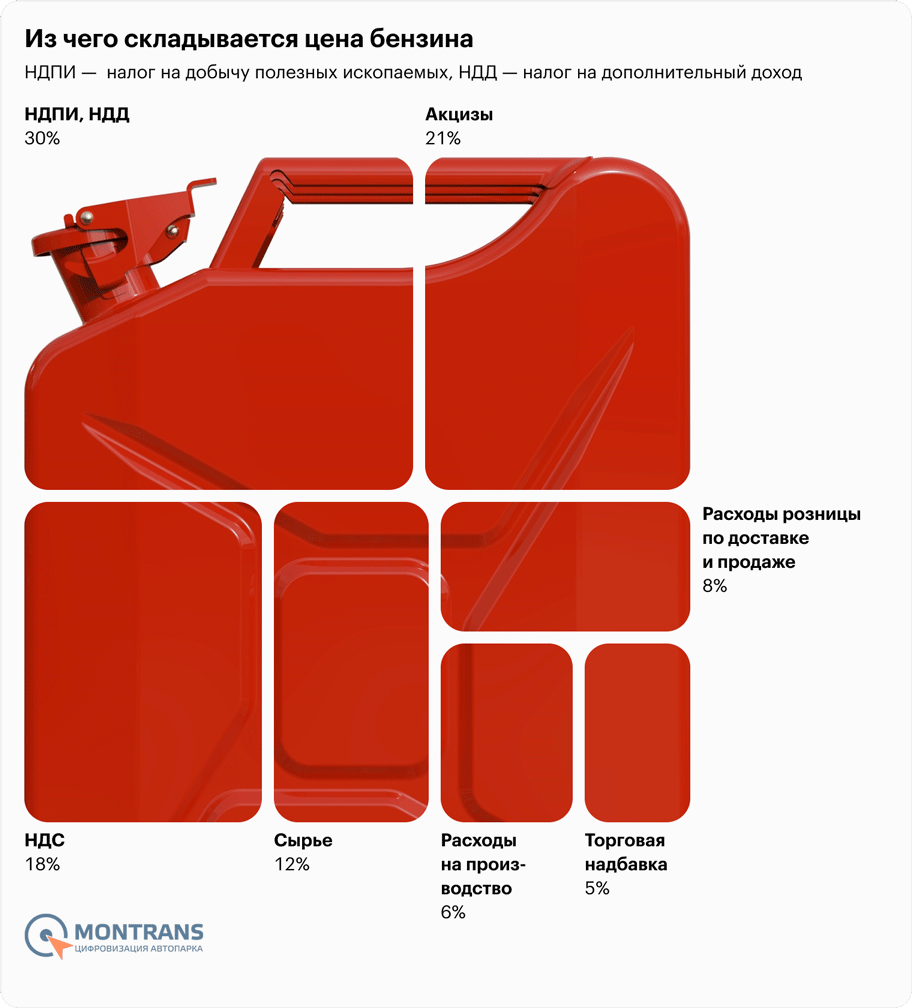 Из чего складывается цена бензина
НДПИ — налог на добычу полезных ископаемых, НДД — налог на дополнительный доход

НДПИ, НДД
30%

Акцизы
21%

Расходы розницы по доставке и продаже
8%

НДС
18%

Сырье
12%

Расходы на производство
6%

Торговая надбавка
5%

MONTRANS
ЦИФРОВИЗАЦИЯ АВТОПАРКА